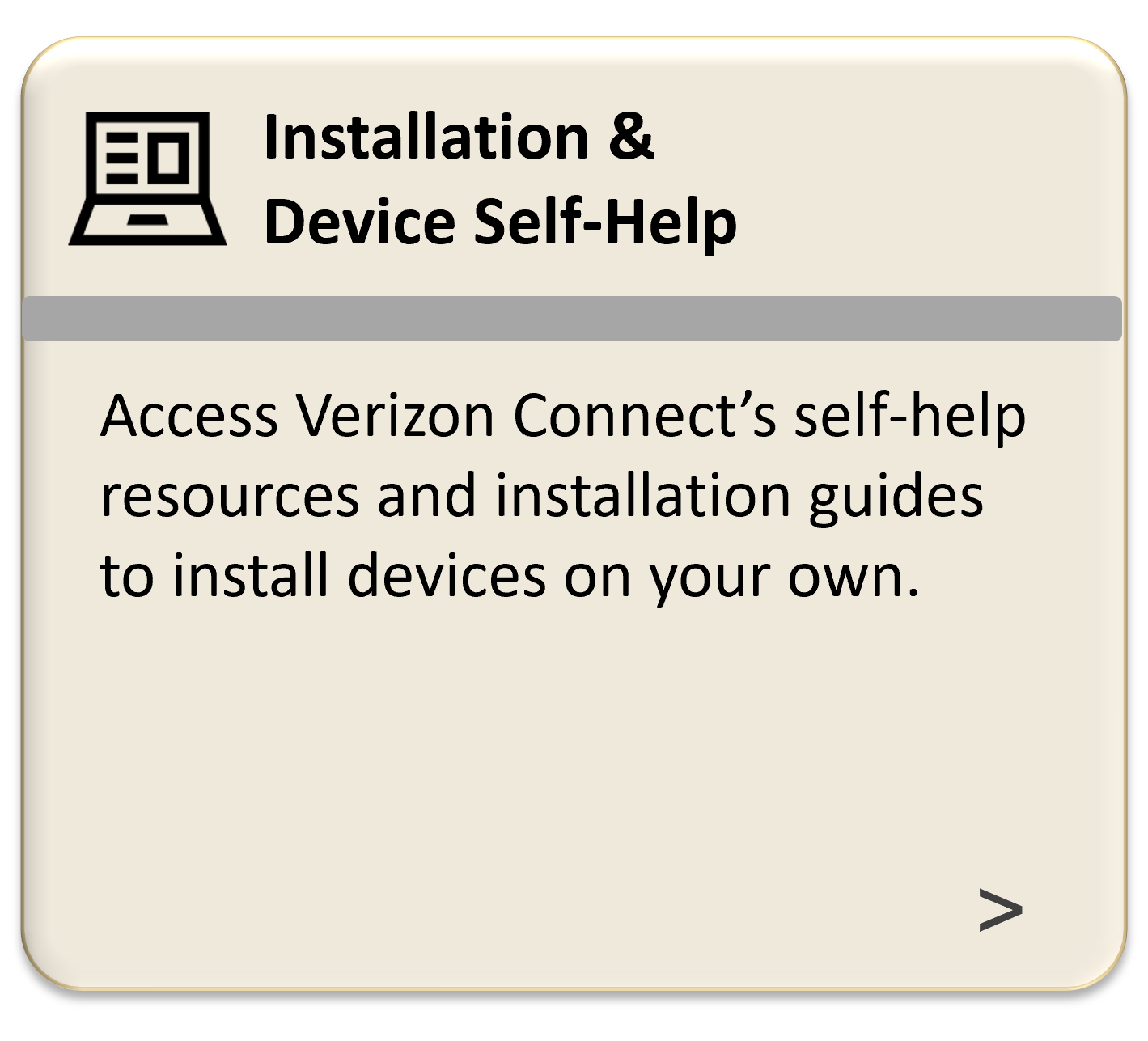 Installation &
Device Self-Help

Access Verizon Connect's self-help resources and installation guides to install devices on your own.

>